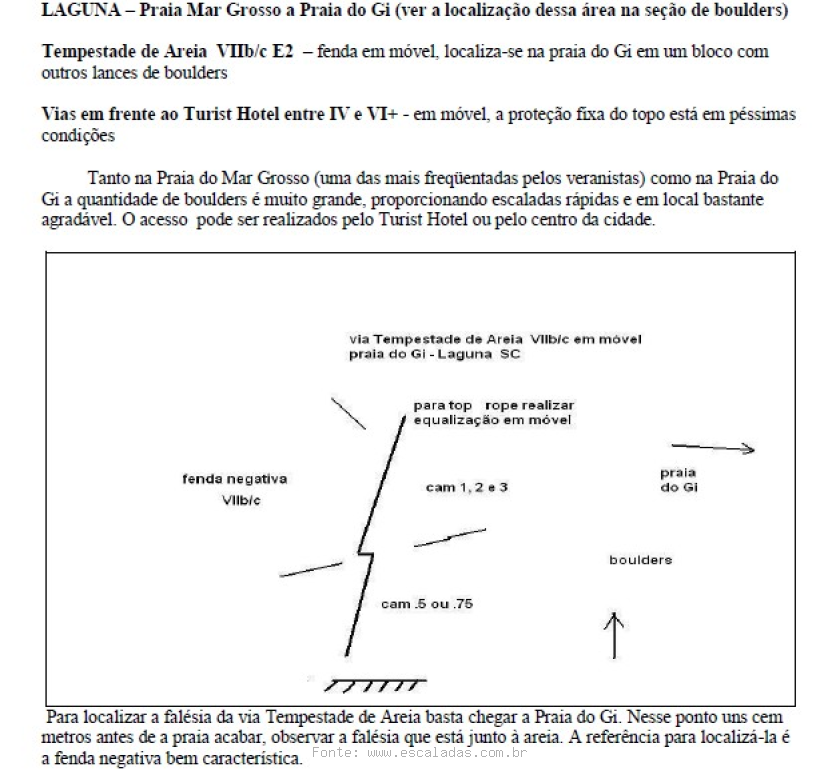 LAGUNA – Praia Mar Grosso a Praia do Gi (ver a localização dessa área na seção de boulders)

Tempestade de Areia VIIb/c E2 – fenda em móvel, localiza-se na praia do Gi em um bloco com outros lances de boulders

Vias em frente ao Turist Hotel entre IV e VI+ - em móvel, a proteção fixa do topo está em péssimas condições

Tanto na Praia do Mar Grosso (uma das mais freqüentadas pelos veranistas) como na Praia do Gi a quantidade de boulders é muito grande, proporcionando escaladas rápidas e em local bastante agradável. O acesso pode ser realizados pelo Turist Hotel ou pelo centro da cidade.

via Tempestade de Areia VIIb/c em móvel
praia do Gi - Laguna SC

para top rope realizar equalização em móvel

fenda negativa
VIIb/c

cam 1, 2 e 3

praia
do Gi

boulders

cam .5 ou .75

Para localizar a falésia da via Tempestade de Areia basta chegar a Praia do Gi. Nesse ponto uns cem metros antes de a praia acabar, observar a falésia que está junto à areia. A referência para localizá-la é a fenda negativa bem característica. Fonte: www.escaladas.com.br