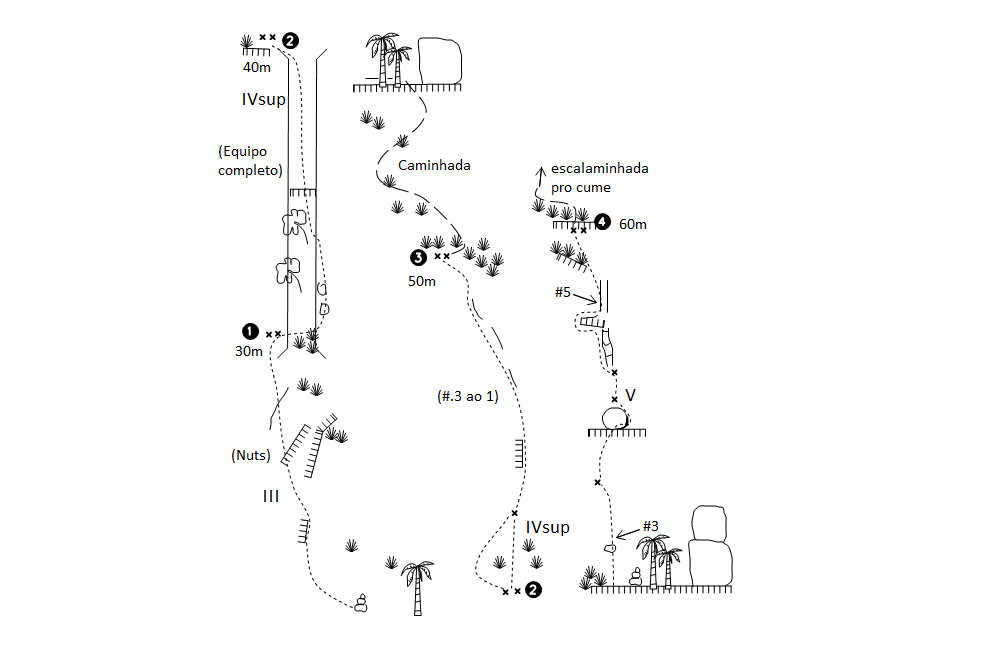 2
40m
IVsup
(Equipo completo)
1
30m
(Nuts)
III
Caminhada
3
50m
(#.3 ao 1)
IVsup
2
escalaminhada pro cume
4
60m
#5
V
#3