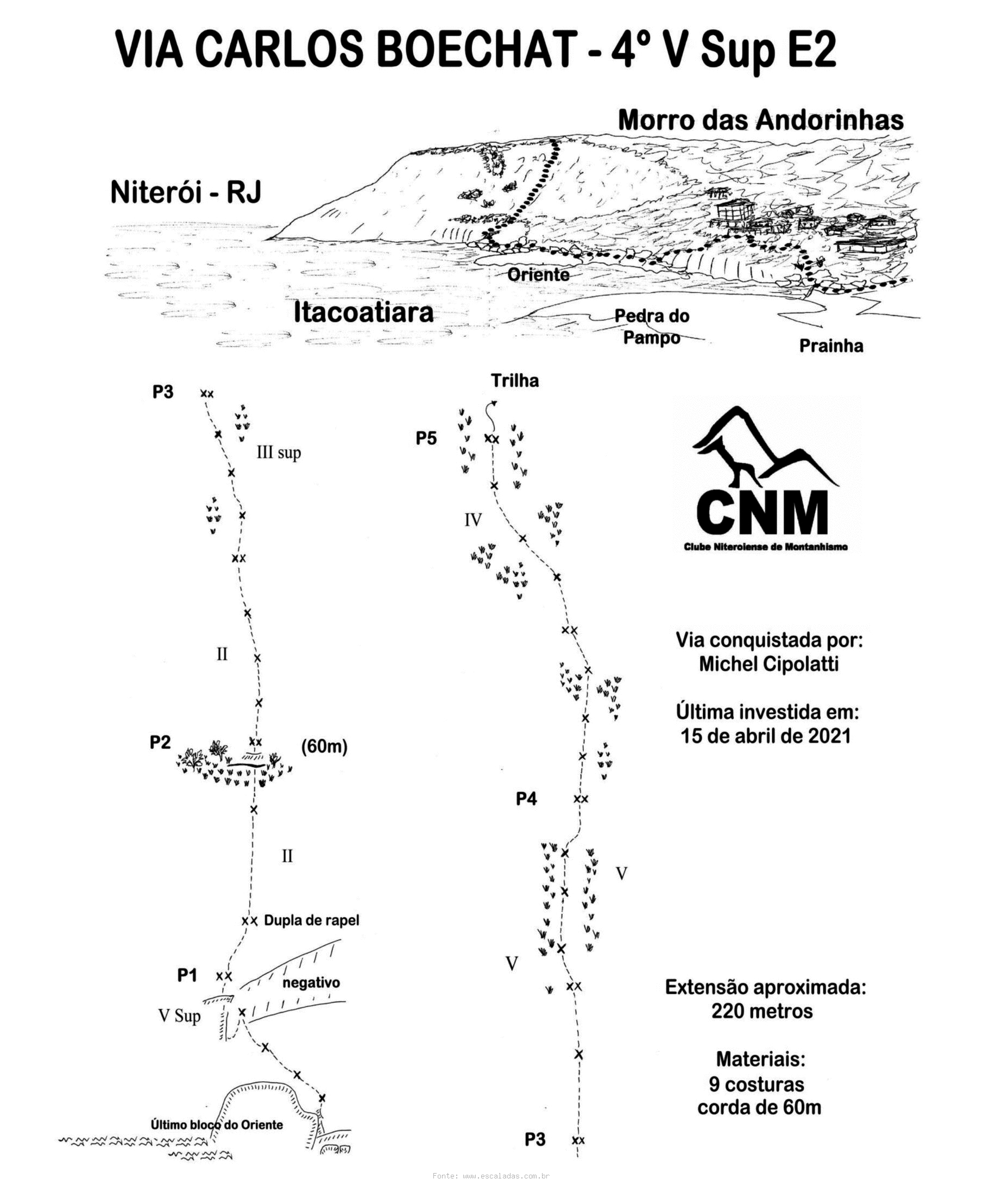 VIA CARLOS BOECHAT - 4º V Sup E2

Morro das Andorinhas

Niterói - RJ

Oriente

Itacoatiara

Pedra do Pampo

Prainha

P3

III sup

II

P2

(60m)

II

Dupla de rapel

P1

negativo

V Sup

Último bloco do Oriente

Trilha

P5

IV

P4

V

V

P3

CNM
Clube Niteroiense de Montanhismo

Via conquistada por:
Michel Cipolatti

Última investida em:
15 de abril de 2021

Extensão aproximada:
220 metros

Materiais:
9 costuras
corda de 60m

Fonte: www.escaladas.com.br