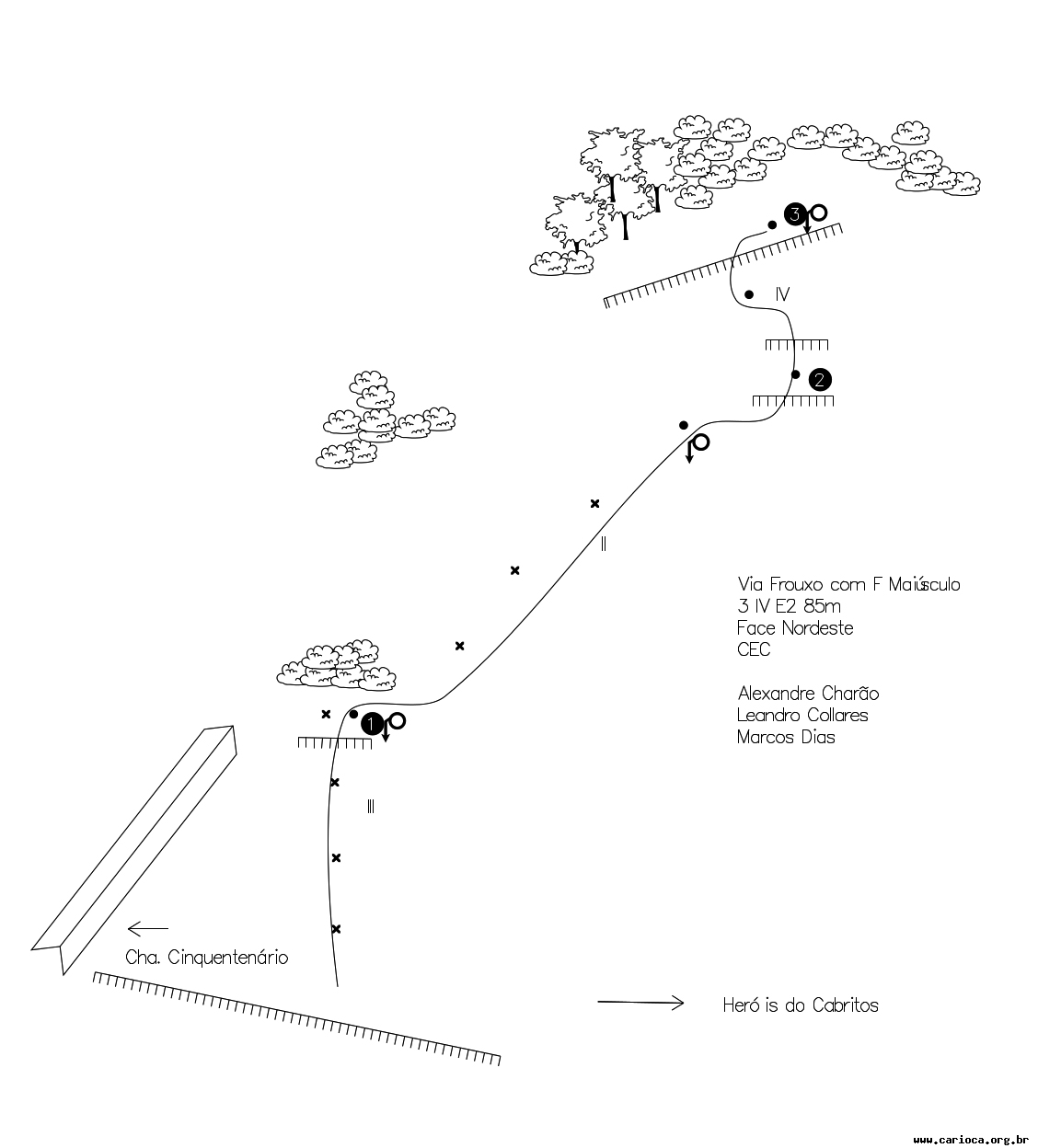 3
IV
2
II
Via Frouxo com F Maiúsculo
3 IV E2 85m
Face Nordeste
CEC

Alexandre Charão
Leandro Collares
Marcos Dias
1
III
Cha. Cinquentenário
Heró is do Cabritos
www.carioca.org.br